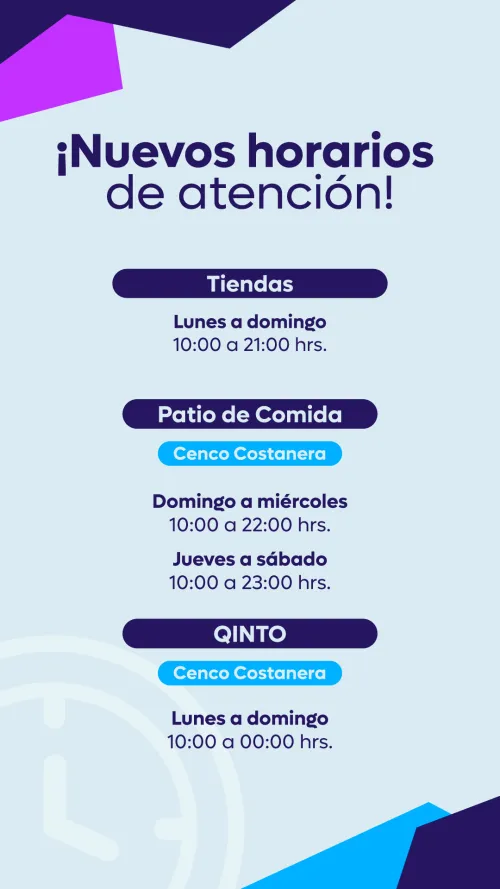 ¡Nuevos horarios de atención!

Tiendas

Lunes a domingo
10:00 a 21:00 hrs.

Patio de Comida

Cenco Costanera

Domingo a miércoles
10:00 a 22:00 hrs.

Jueves a sábado
10:00 a 23:00 hrs.

QINTO

Cenco Costanera

Lunes a domingo
10:00 a 00:00 hrs.